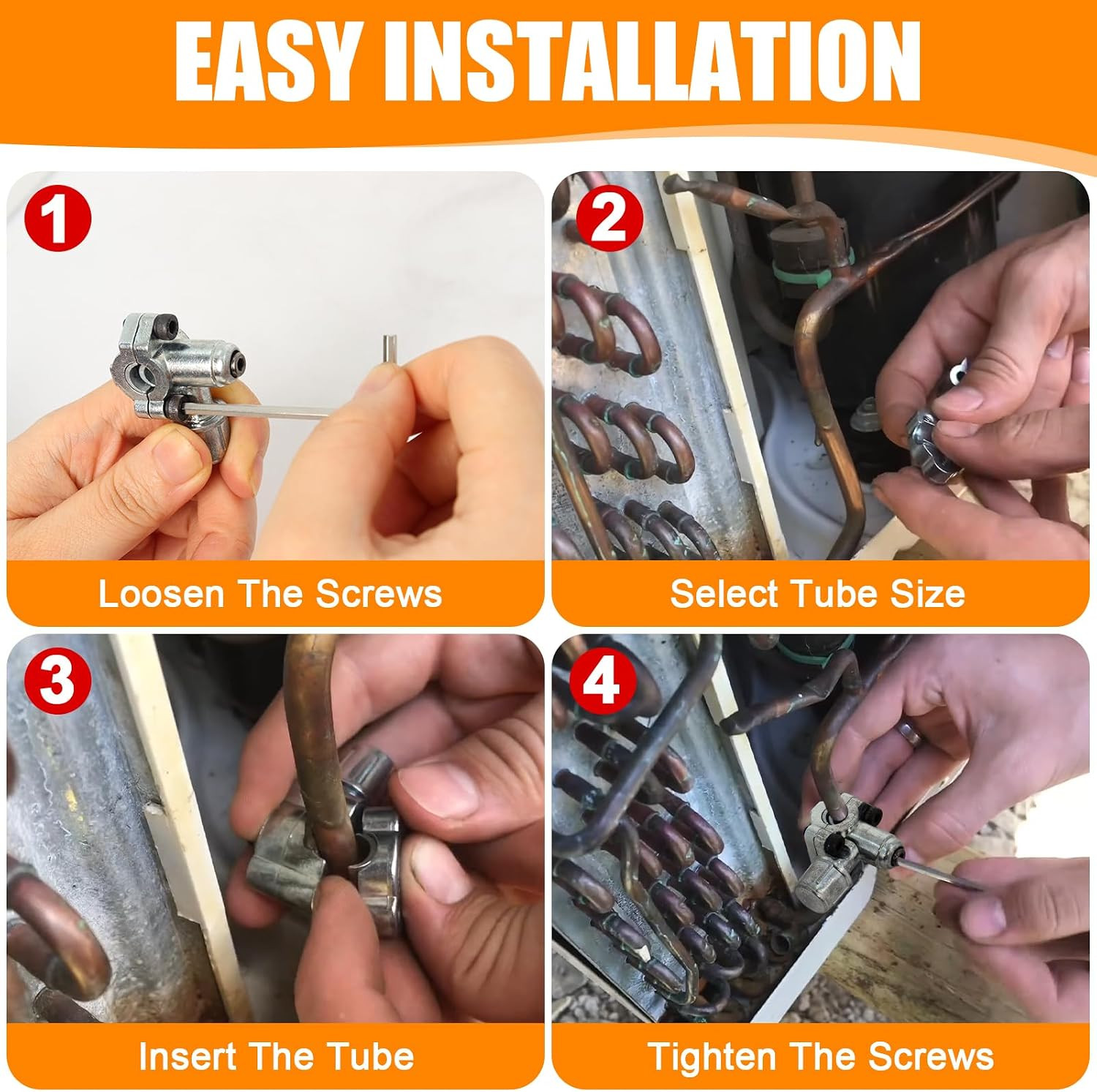 EASY INSTALLATION

1

Loosen The Screws

2

Select Tube Size

3

Insert The Tube

4

Tighten The Screws