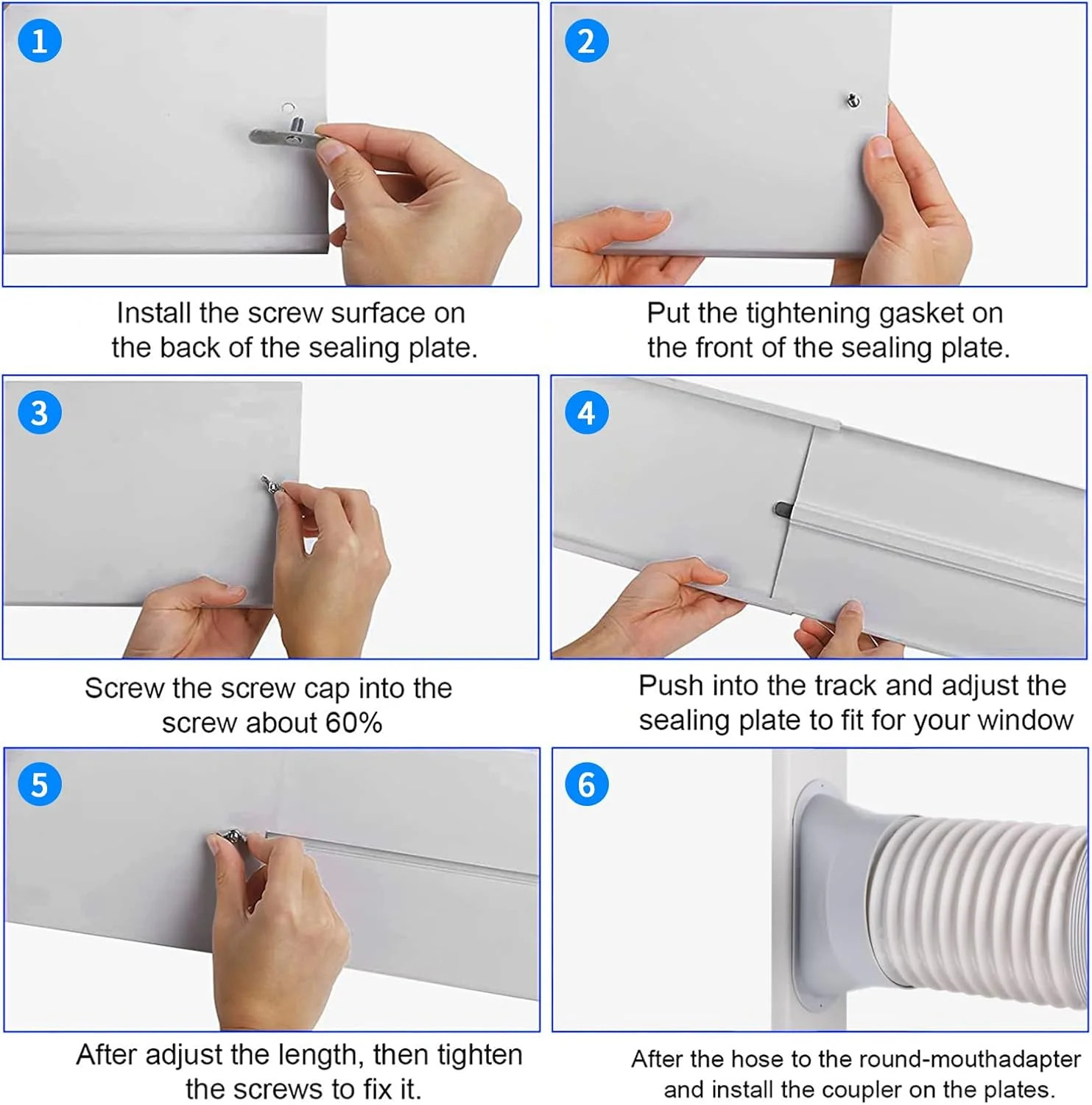 1

Install the screw surface on the back of the sealing plate.

2

Put the tightening gasket on the front of the sealing plate.

3

Screw the screw cap into the screw about 60%

4

Push into the track and adjust the sealing plate to fit for your window

5

After adjust the length, then tighten the screws to fix it.

6

After the hose to the round-mouthadapter and install the coupler on the plates.