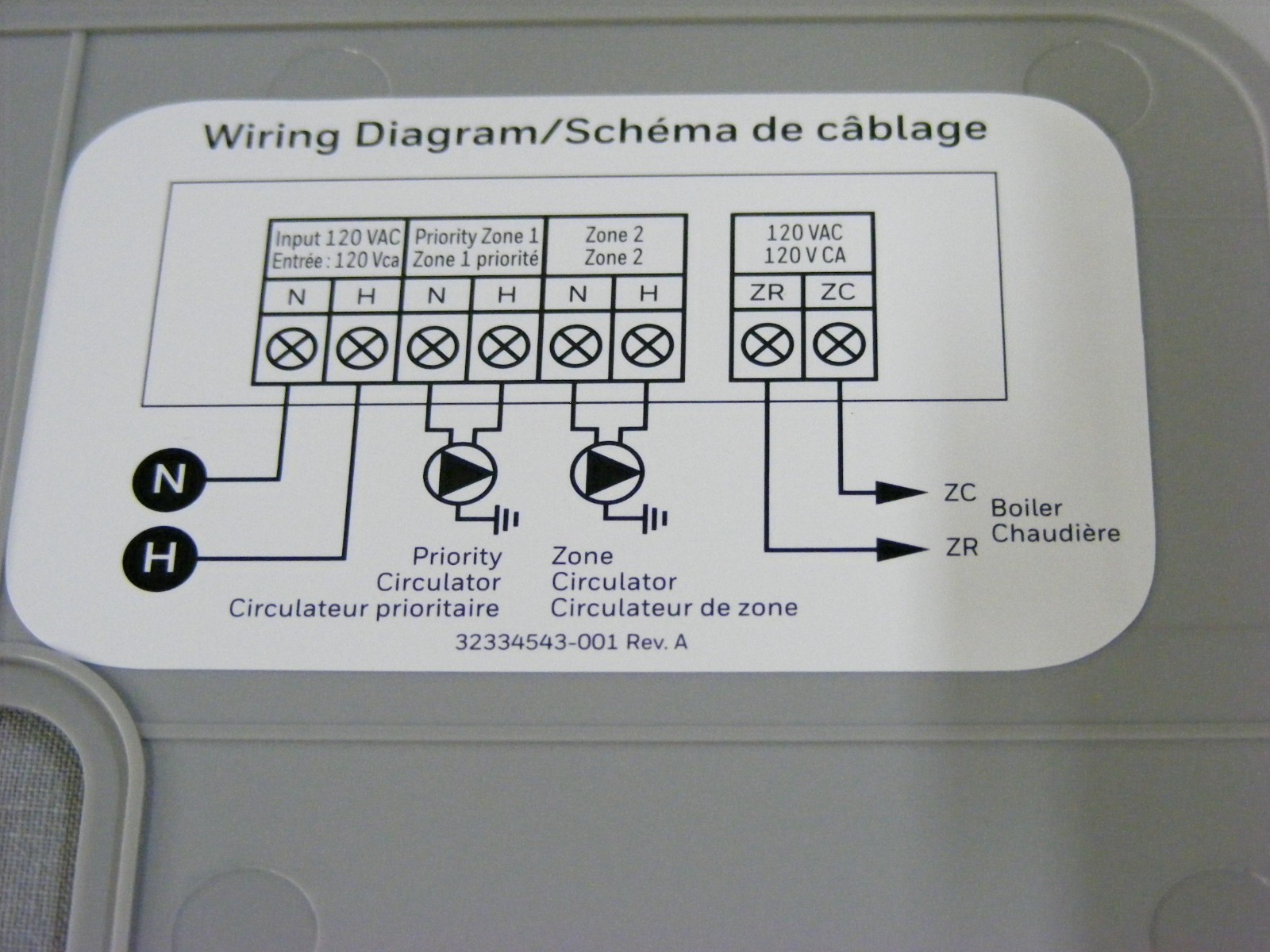 Wiring Diagram/Schéma de câblage

Input 120 VAC
Entrée : 120 Vca

Priority Zone 1
Zone 1 priorité

Zone 2
Zone 2

120 VAC
120 V CA

N
H
N
H
N
H

ZR
ZC

N
H

Priority
Circulator
Circulateur prioritaire

Zone
Circulator
Circulateur de zone

ZC
ZR
Boiler
Chaudière

32334543-001 Rev. A