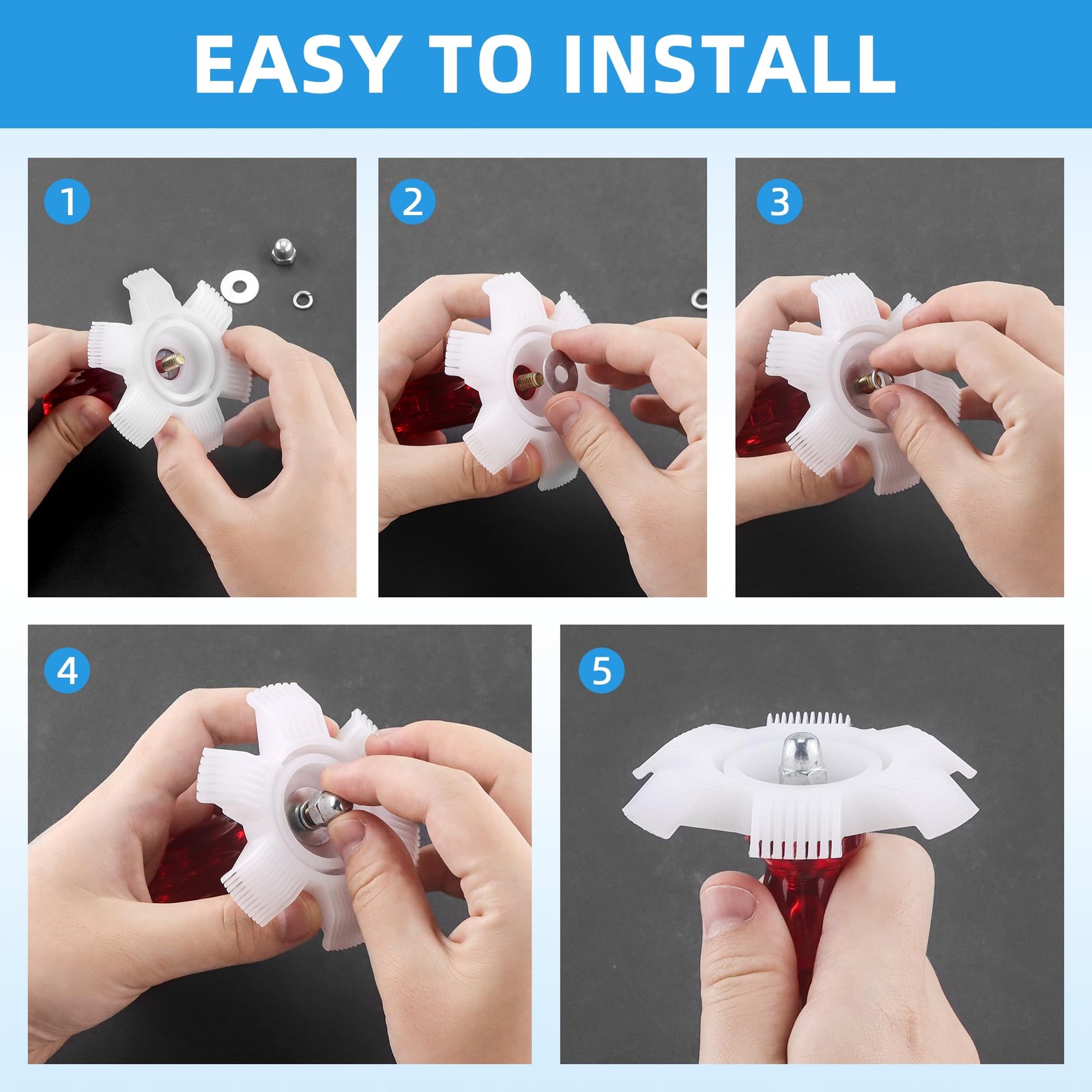 EASY TO INSTALL

1

2

3

4

5