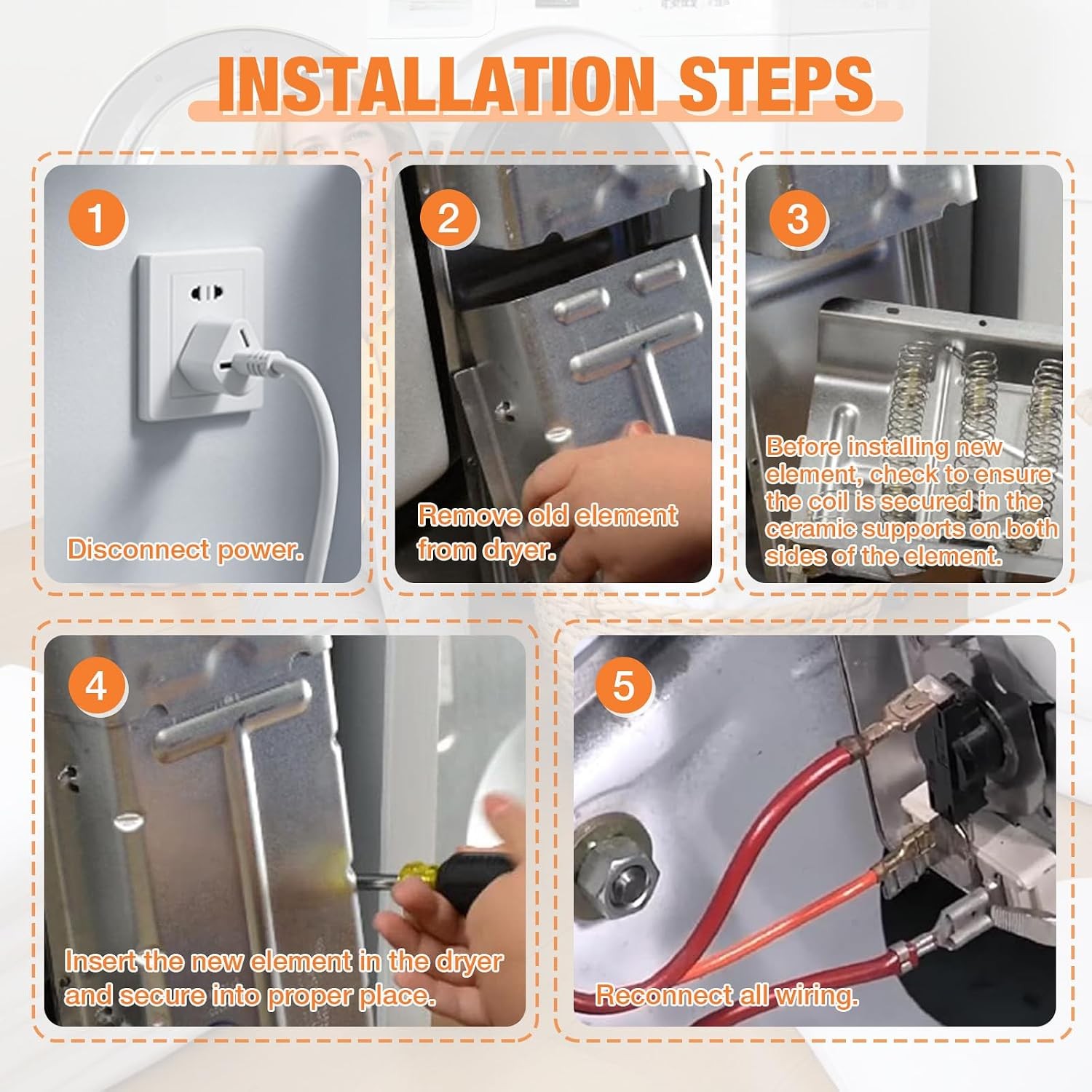 INSTALLATION STEPS

1

Disconnect power.

2

Remove old element from dryer.

3

Before installing new element, check to ensure the coil is secured in the ceramic supports on both sides of the element.

4

Insert the new element in the dryer and secure into proper place.

5

Reconnect all wiring.