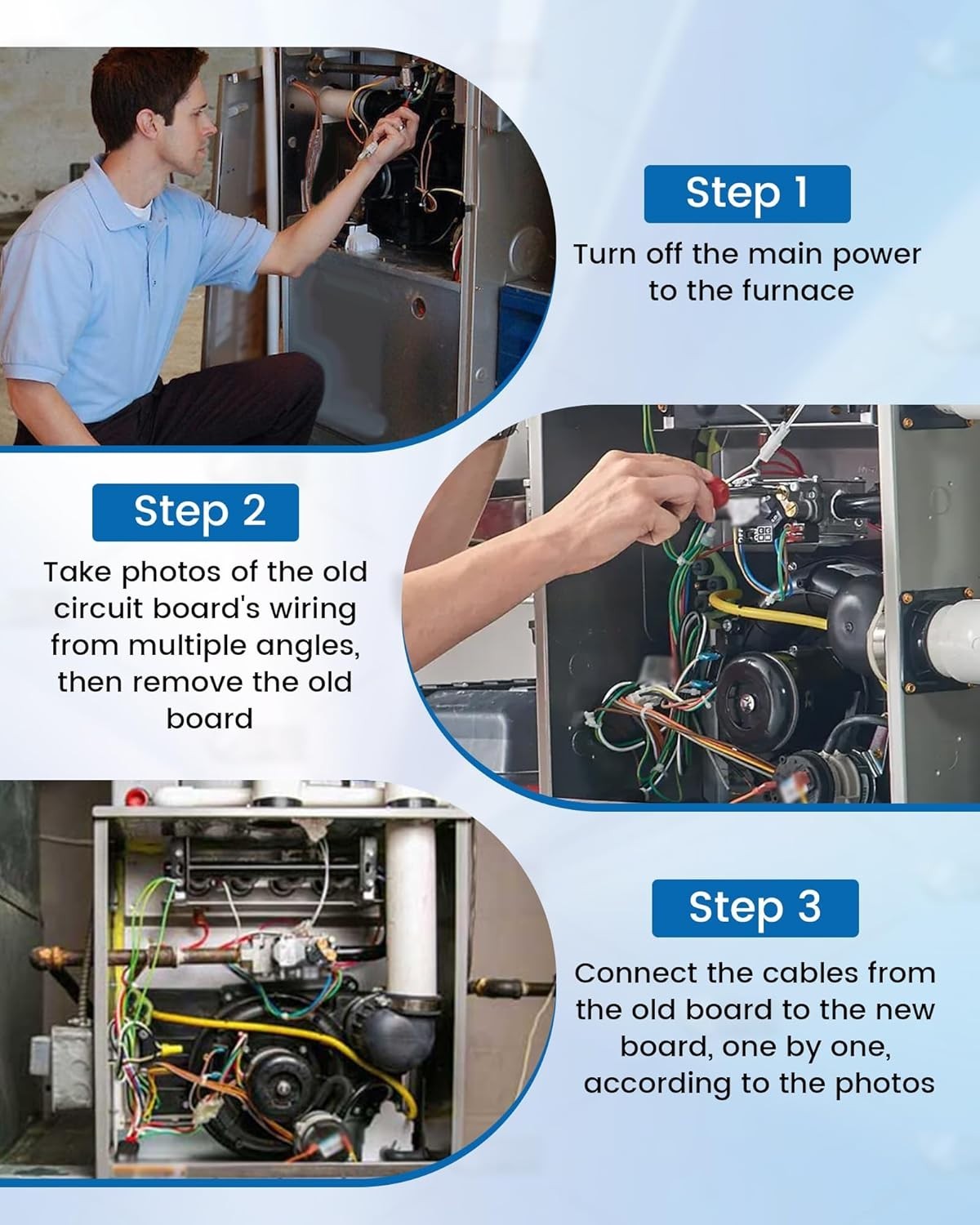 Step 1

Turn off the main power to the furnace

Step 2

Take photos of the old circuit board's wiring from multiple angles, then remove the old board

Step 3

Connect the cables from the old board to the new board, one by one, according to the photos