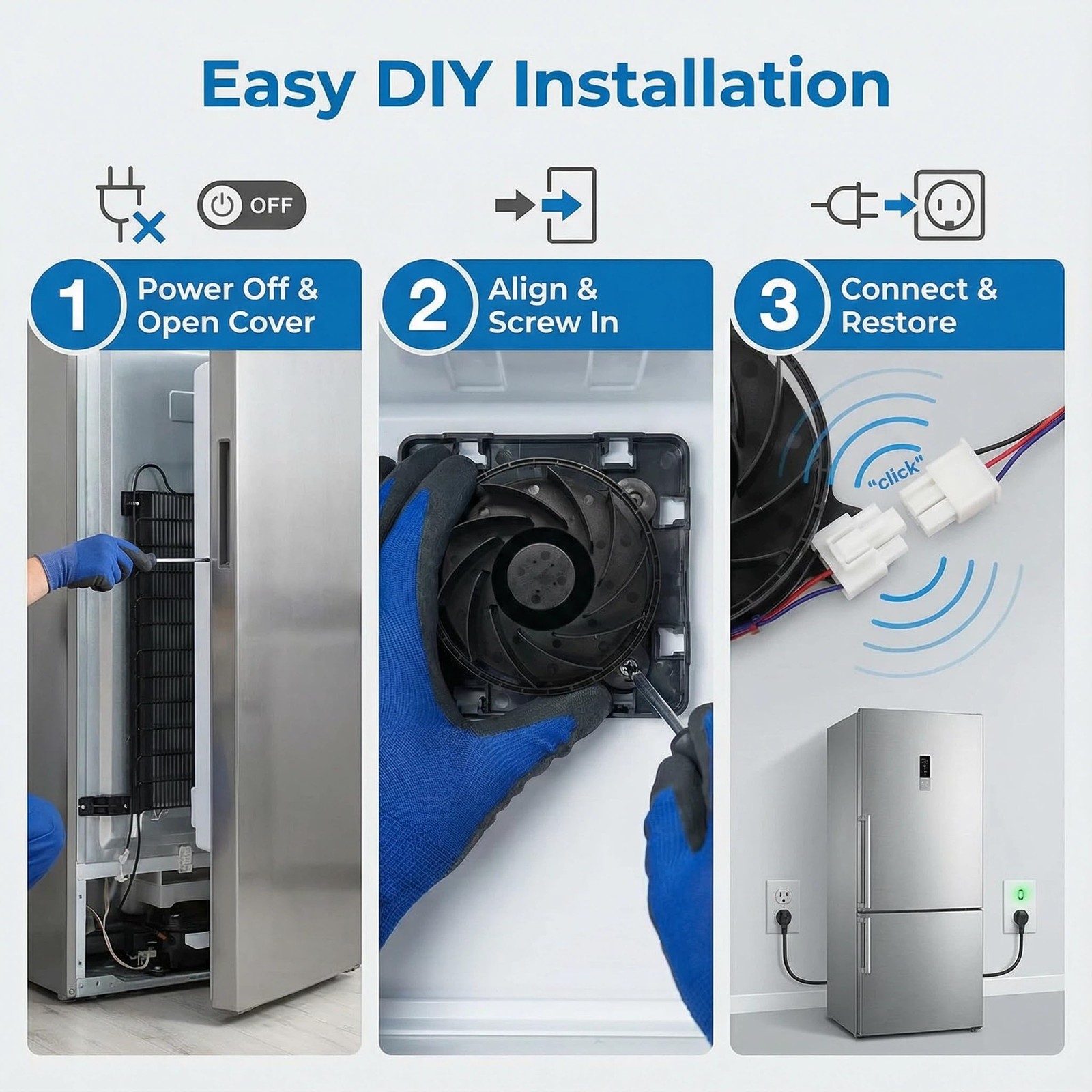 Easy DIY Installation

OFF

1 Power Off & Open Cover

2 Align & Screw In

3 Connect & Restore

"click"