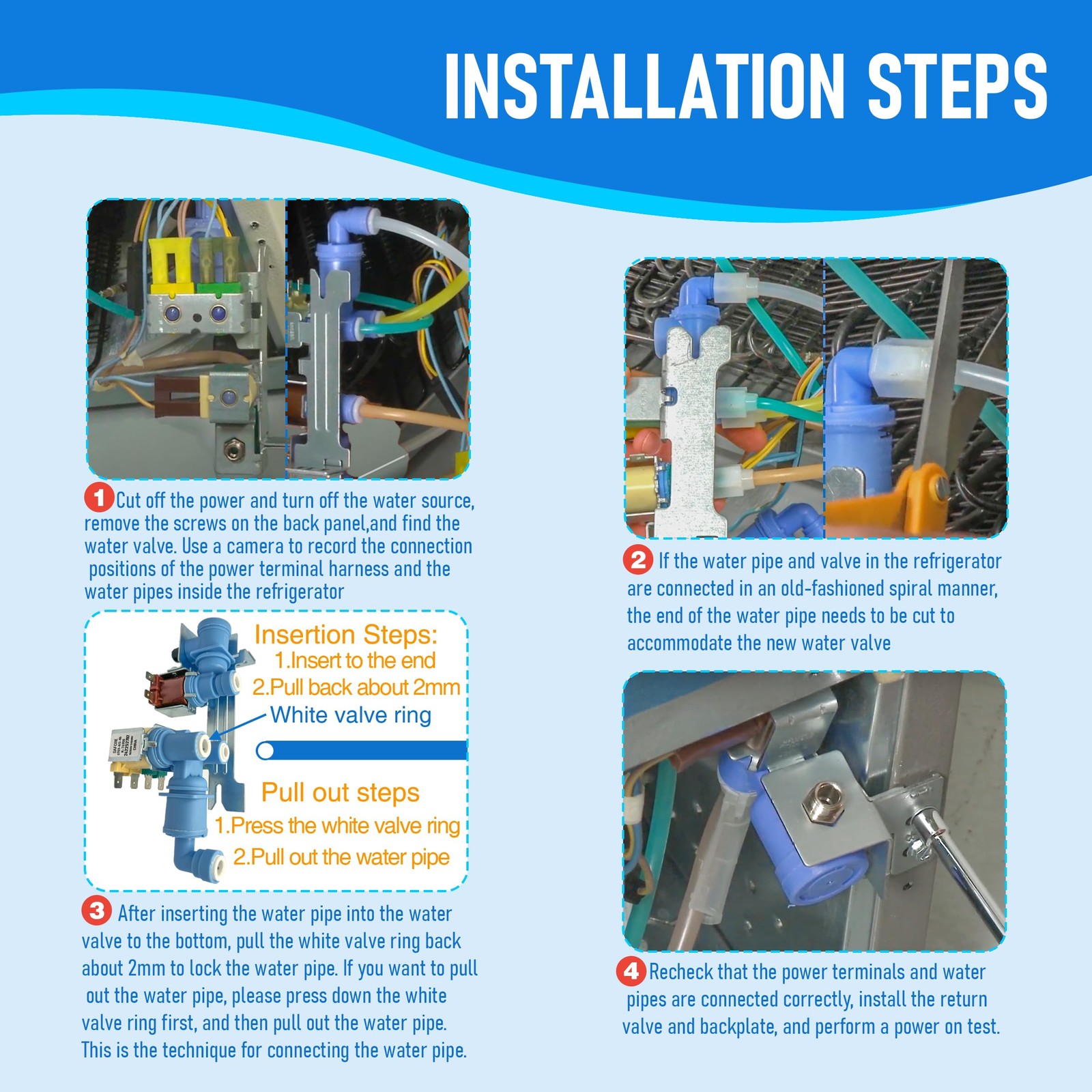 INSTALLATION STEPS

1 Cut off the power and turn off the water source, remove the screws on the back panel,and find the water valve. Use a camera to record the connection positions of the power terminal harness and the water pipes inside the refrigerator

Insertion Steps:
1.Insert to the end
2.Pull back about 2mm
White valve ring

Pull out steps
1.Press the white valve ring
2.Pull out the water pipe

3 After inserting the water pipe into the water valve to the bottom, pull the white valve ring back about 2mm to lock the water pipe. If you want to pull out the water pipe, please press down the white valve ring first, and then pull out the water pipe. This is the technique for connecting the water pipe.

2 If the water pipe and valve in the refrigerator are connected in an old-fashioned spiral manner, the end of the water pipe needs to be cut to accommodate the new water valve

4 Recheck that the power terminals and water pipes are connected correctly, install the return valve and backplate, and perform a power on test.