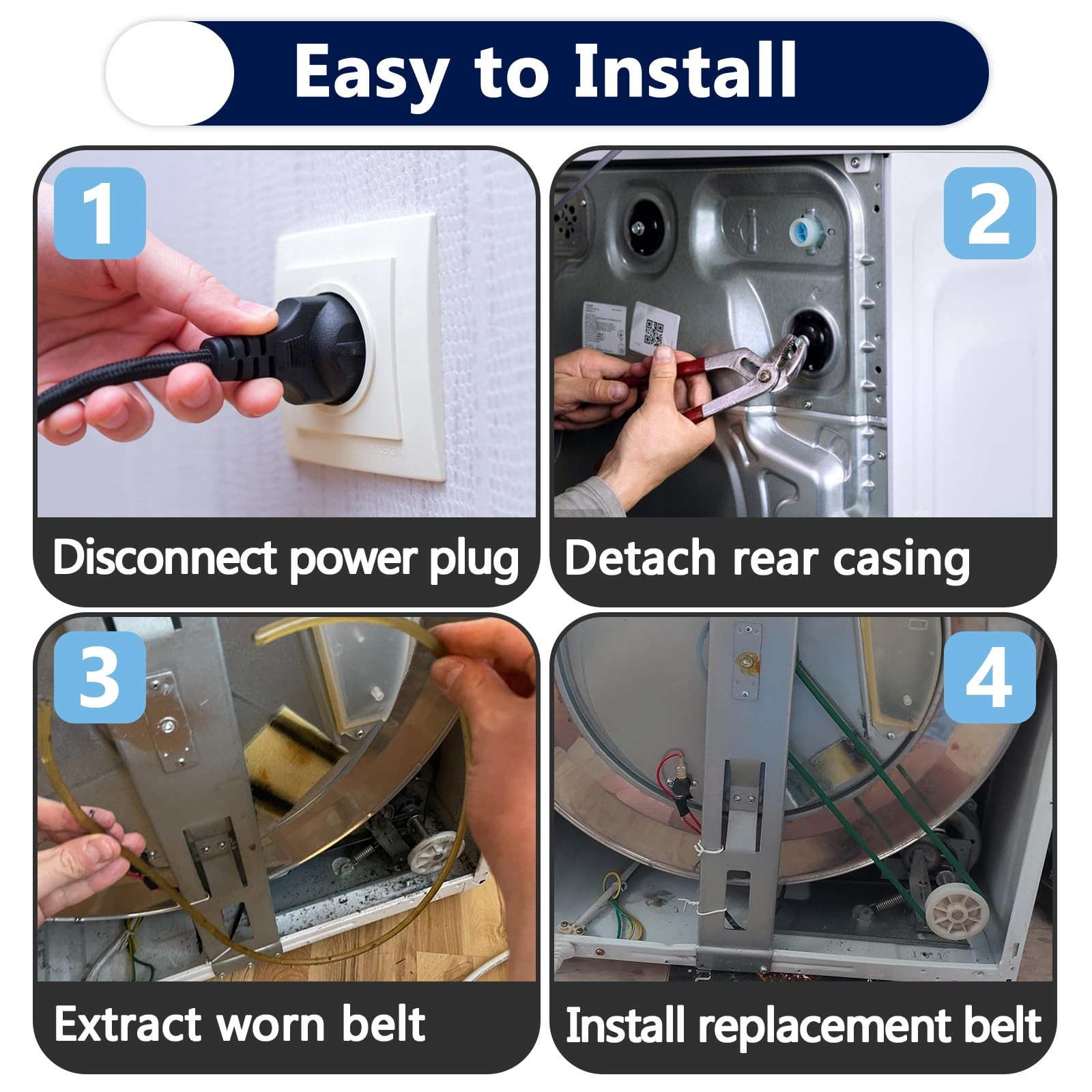 Easy to Install

1

Disconnect power plug

2

Detach rear casing

3

Extract worn belt

4

Install replacement belt